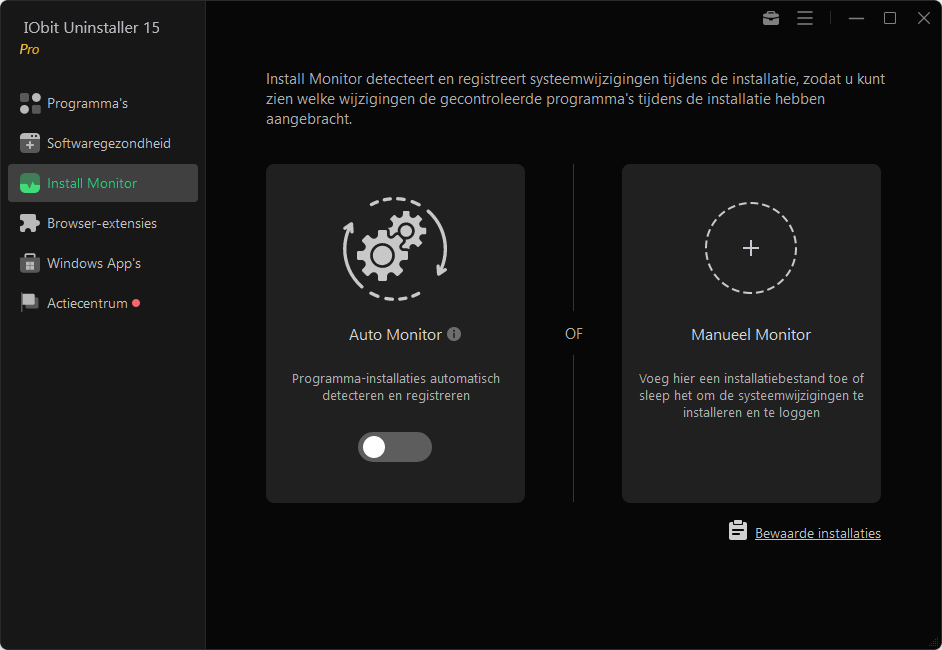 IObit Uninstaller 15
Pro

Programma's
Softwaregezondheid
Install Monitor
Browser-extensies
Windows App's
Actiecentrum

Install Monitor detecteert en registreert systeemwijzigingen tijdens de installatie, zodat u kunt zien welke wijzigingen de gecontroleerde programma's tijdens de installatie hebben aangebracht.

Auto Monitor

Programma-installaties automatisch detecteren en registreren

OF

Manueel Monitor

Voeg hier een installatiebestand toe of sleep het om de systeemwijzigingen te installeren en te loggen

Bewaarde installaties